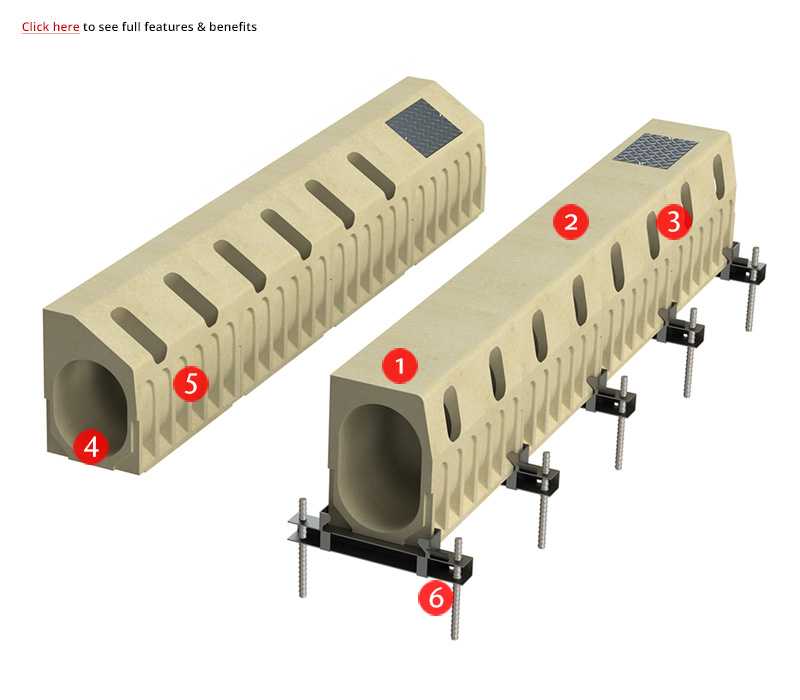 Click here to see full features & benefits

2
3
1
5
4
6